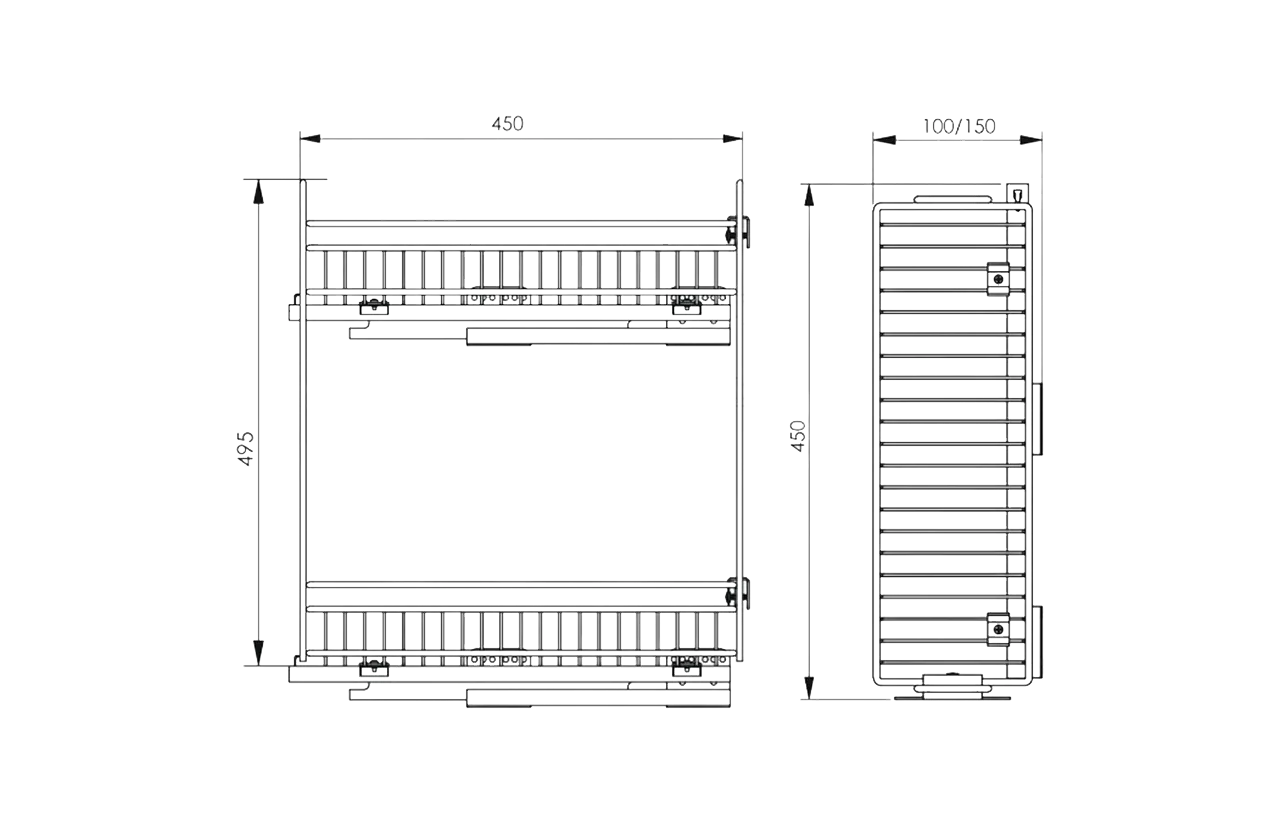 450

495

100/150

450